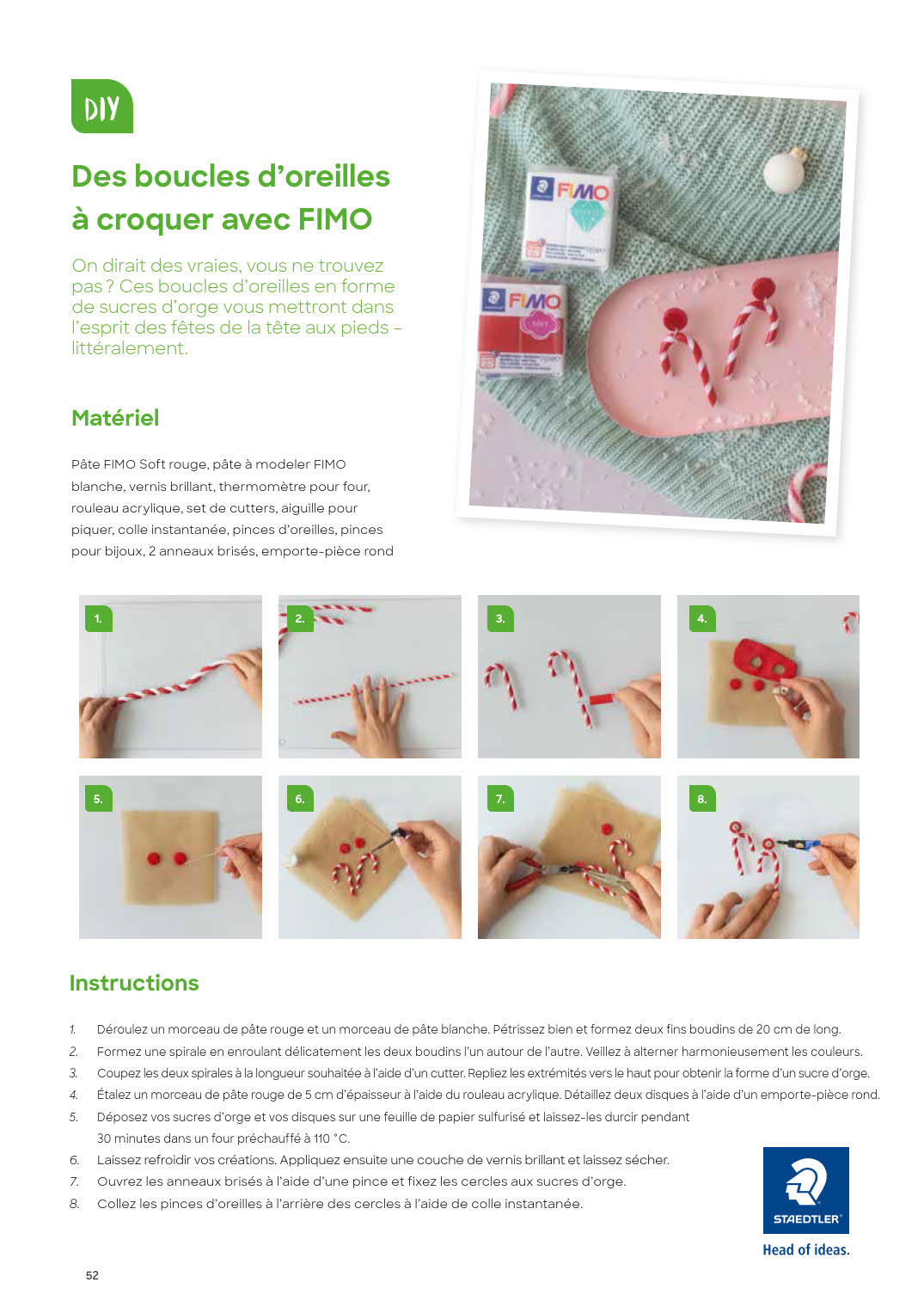 DIY

Des boucles d'oreilles à croquer avec FIMO

On dirait des vraies, vous ne trouvez pas ? Ces boucles d'oreilles en forme de sucres d'orge vous mettront dans l'esprit des fêtes de la tête aux pieds – littéralement.

Matériel

Pâte FIMO Soft rouge, pâte à modeler FIMO blanche, vernis brillant, thermomètre pour four, rouleau acrylique, set de cutters, aiguille pour piquer, colle instantanée, pinces d'oreilles, pinces pour bijoux, 2 anneaux brisés, emporte-pièce rond

FIMO

FIMO SOFT

1.

2.

3.

4.

5.

6.

7.

8.

Instructions

1. Déroulez un morceau de pâte rouge et un morceau de pâte blanche. Pétrissez bien et formez deux fins boudins de 20 cm de long.
2. Formez une spirale en enroulant délicatement les deux boudins l'un autour de l'autre. Veillez à alterner harmonieusement les couleurs.
3. Coupez les deux spirales à la longueur souhaitée à l'aide d'un cutter. Repliez les extrémités vers le haut pour obtenir la forme d'un sucre d'orge.
4. Étalez un morceau de pâte rouge de 5 cm d'épaisseur à l'aide du rouleau acrylique. Détaillez deux disques à l'aide d'un emporte-pièce rond.
5. Déposez vos sucres d'orge et vos disques sur une feuille de papier sulfurisé et laissez-les durcir pendant 30 minutes dans un four préchauffé à 110 °C.
6. Laissez refroidir vos créations. Appliquez ensuite une couche de vernis brillant et laissez sécher.
7. Ouvrez les anneaux brisés à l'aide d'une pince et fixez les cercles aux sucres d'orge.
8. Collez les pinces d'oreilles à l'arrière des cercles à l'aide de colle instantanée.

STAEDTLER
Head of ideas.

52